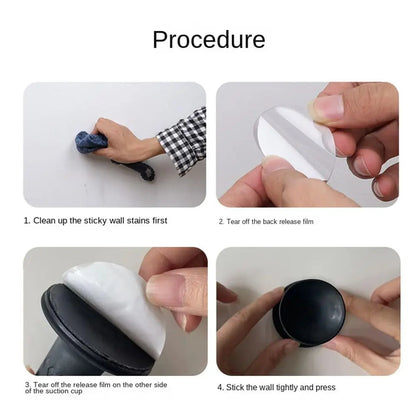 Procedure

1. Clean up the sticky wall stains first

2. Tear off the back release film

3. Tear off the release film on the other side of the suction cup

4. Stick the wall tightly and press