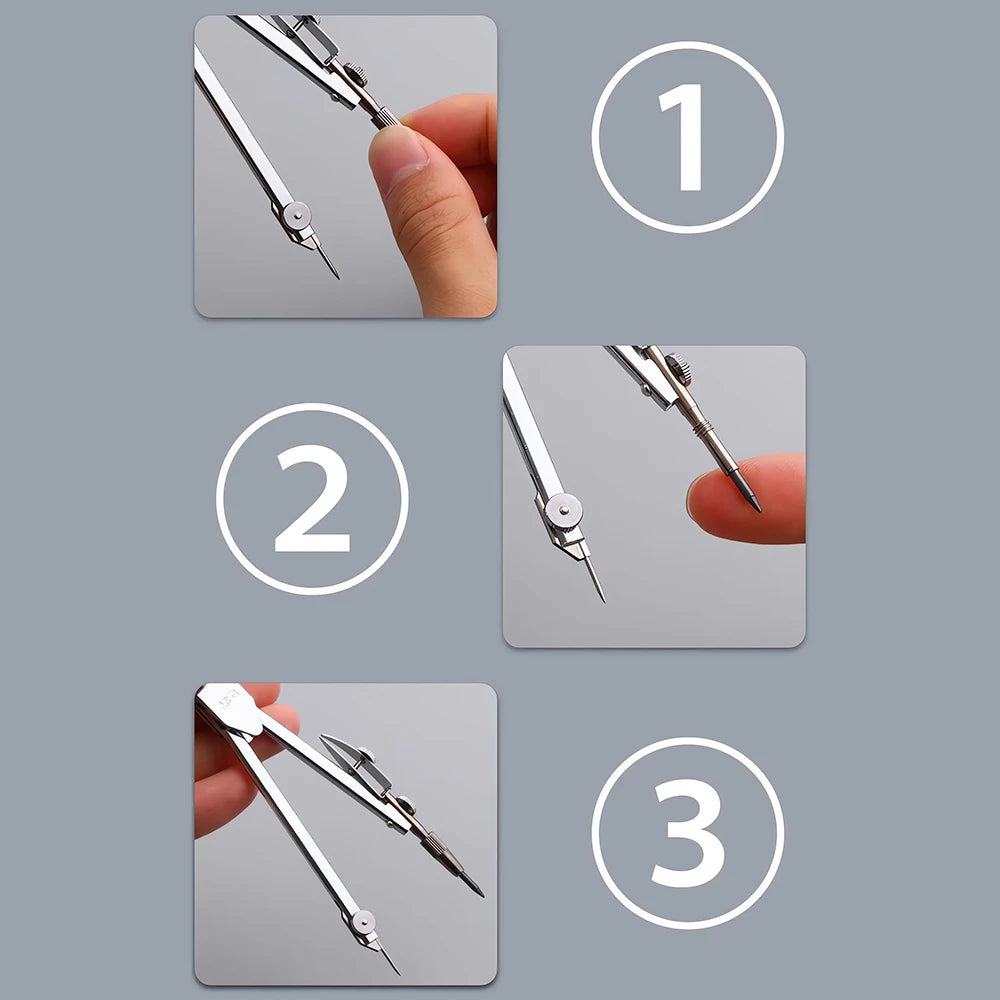 1

2

3