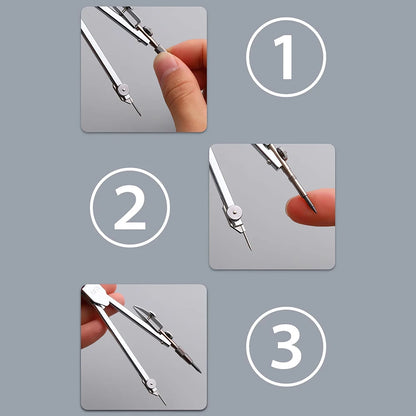 1

2

3