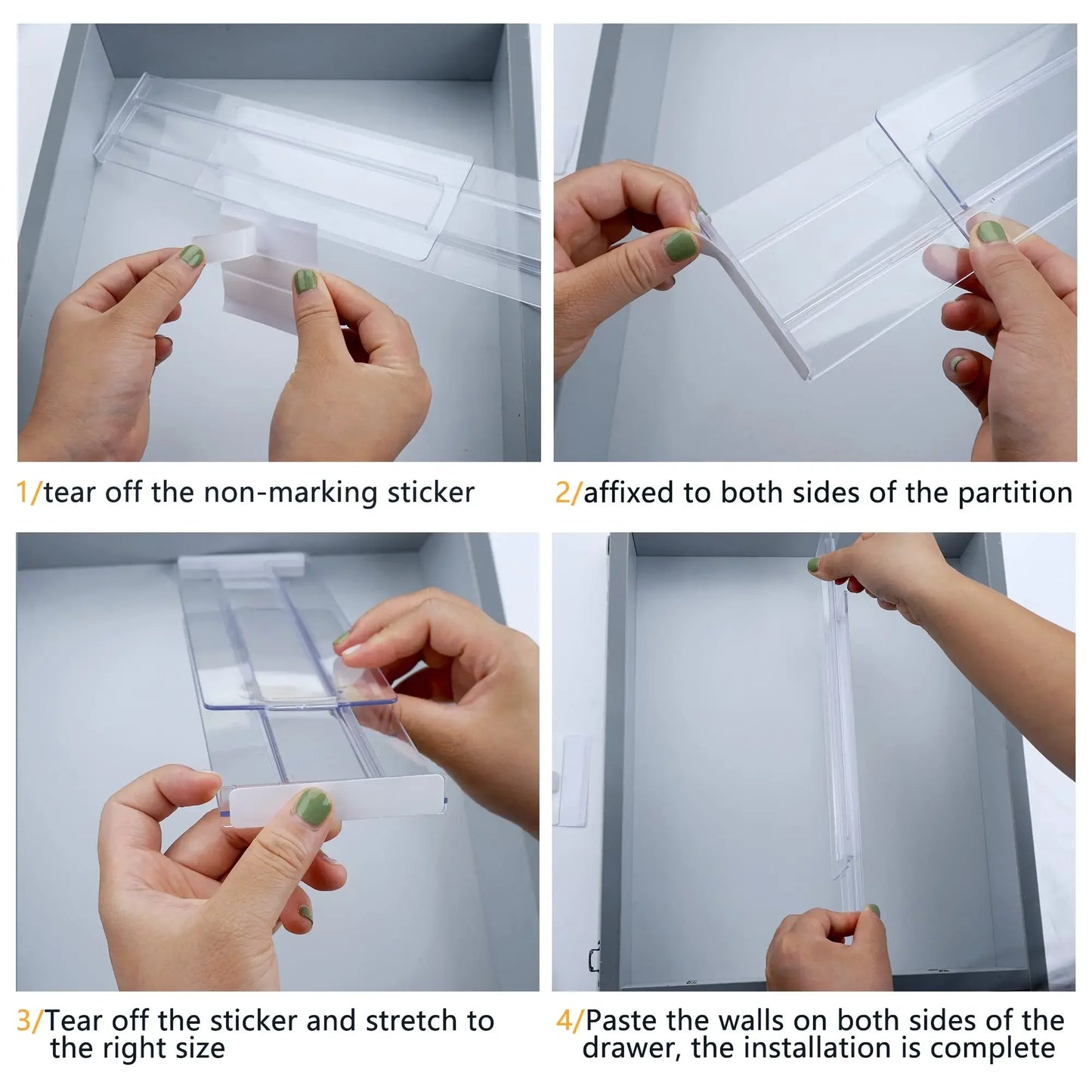 1/tear off the non-marking sticker

2/affixed to both sides of the partition

3/Tear off the sticker and stretch to the right size

4/Paste the walls on both sides of the drawer, the installation is complete