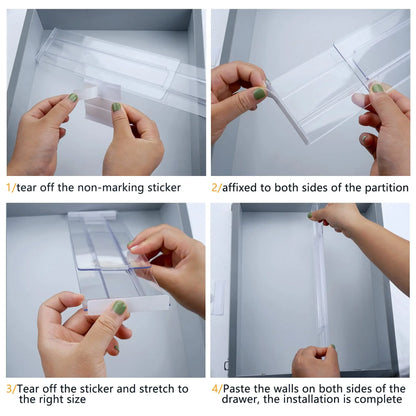 1/tear off the non-marking sticker

2/affixed to both sides of the partition

3/Tear off the sticker and stretch to the right size

4/Paste the walls on both sides of the drawer, the installation is complete