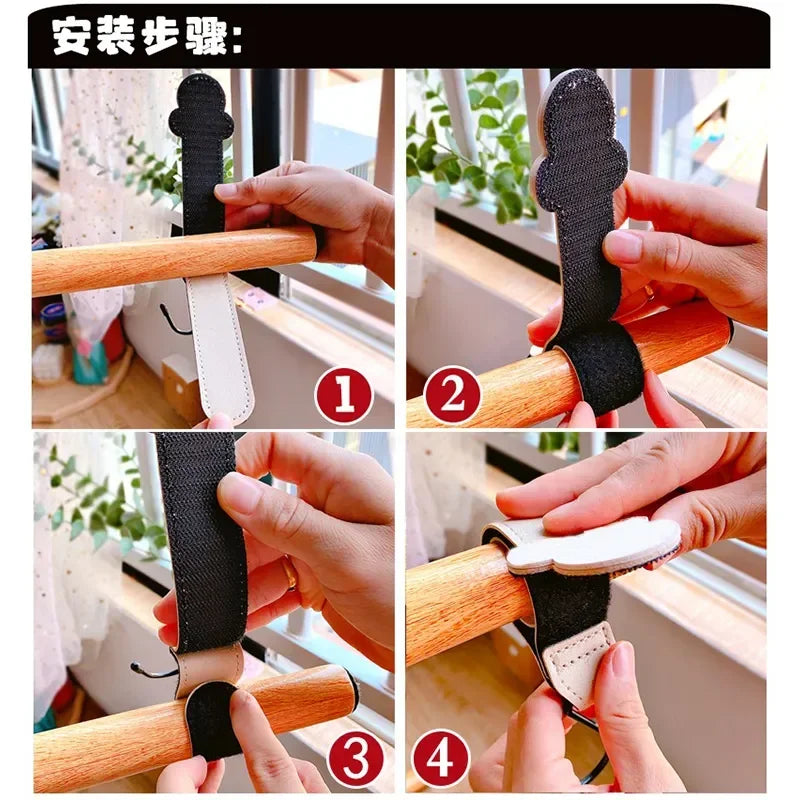 安装步骤:

1

2

3

4