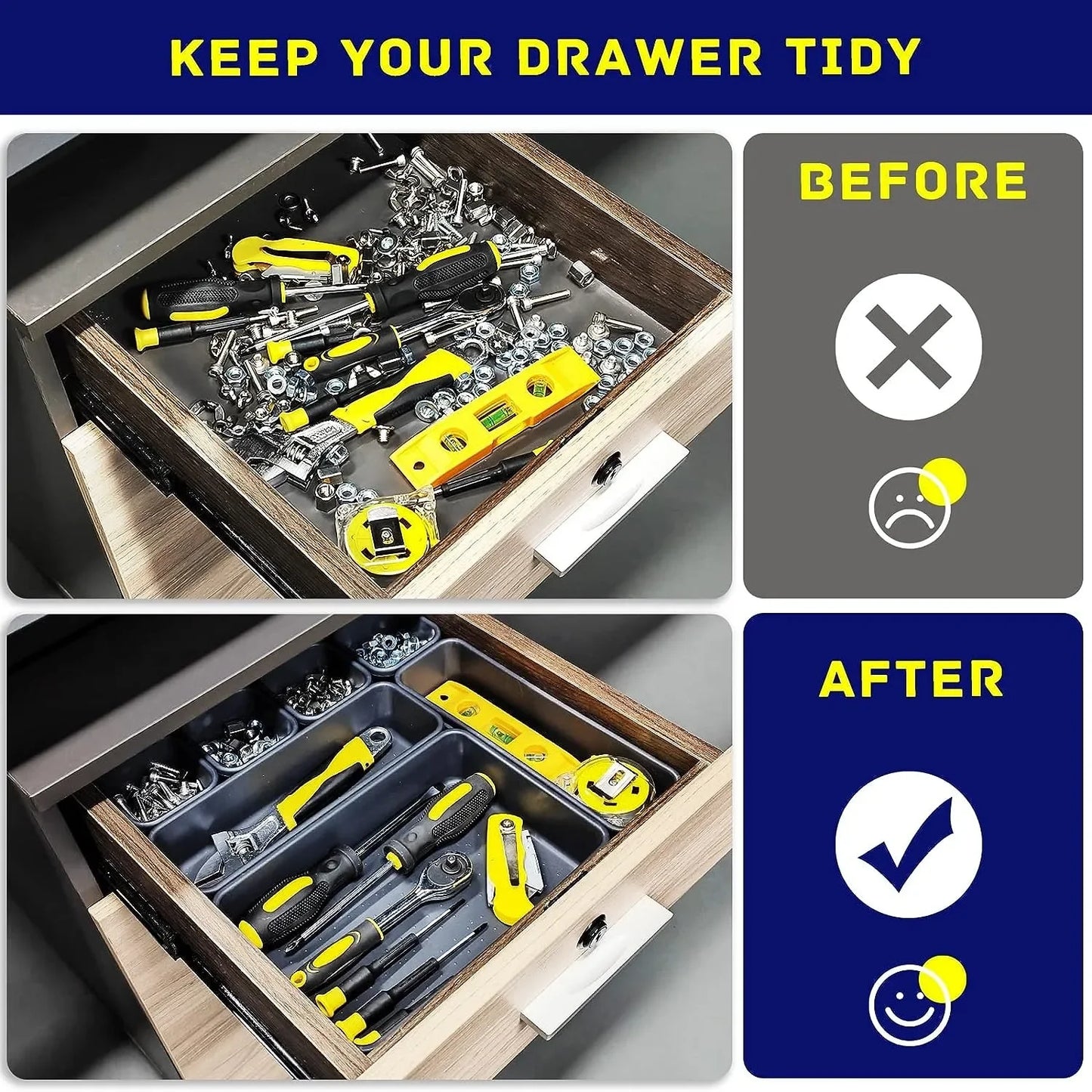 KEEP YOUR DRAWER TIDY

BEFORE

AFTER