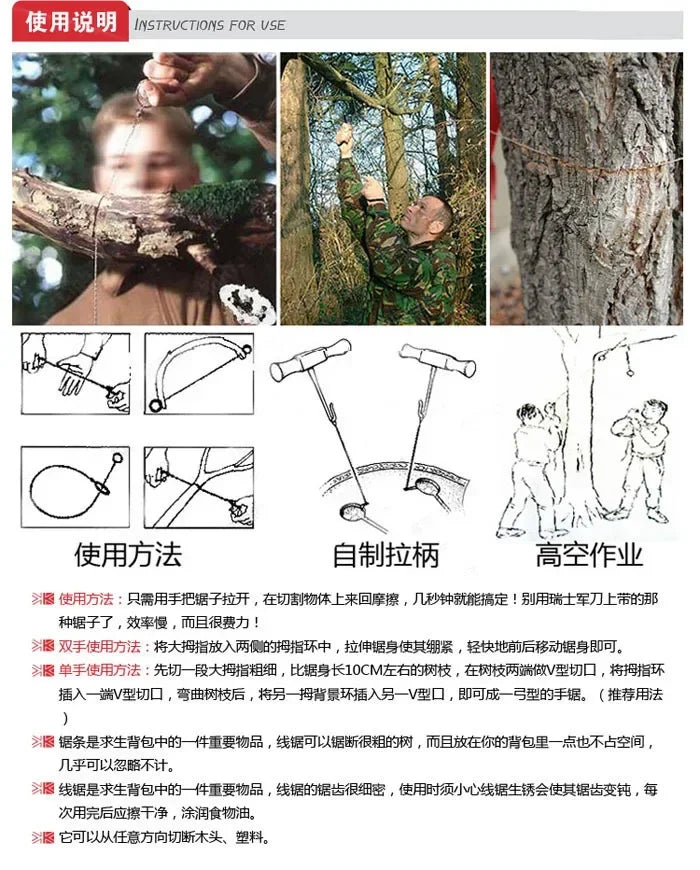 使用说明 INSTRUCTIONS FOR USE

使用方法

自制拉柄

高空作业

使用方法：只需用手把锯子拉开，在切割物体上来回摩擦，几秒钟就能搞定！别用瑞士军刀上带的那种锯子了，效率慢，而且很费力！

双手使用方法：将大拇指放入两侧的拇指环中，拉伸锯身使其绷紧，轻快地前后移动锯身即可。

单手使用方法：先切一段大拇指粗细，比锯身长10CM左右的树枝，在树枝两端做V型切口，将拇指环插入一端V型切口，弯曲树枝后，将另一拇背景环插入另一V型口，即可成一弓型的手锯。（推荐用法）

锯条是求生背包中的一件重要物品，线锯可以锯断很粗的树，而且放在你的背包里一点也不占空间，几乎可以忽略不计。

线锯是求生背包中的一件重要物品，线锯的锯齿很细密，使用时须小心线锯生锈会使其锯齿变钝，每次用完后应擦干净，涂润食物油。

它可以从任意方向切断木头、塑料。