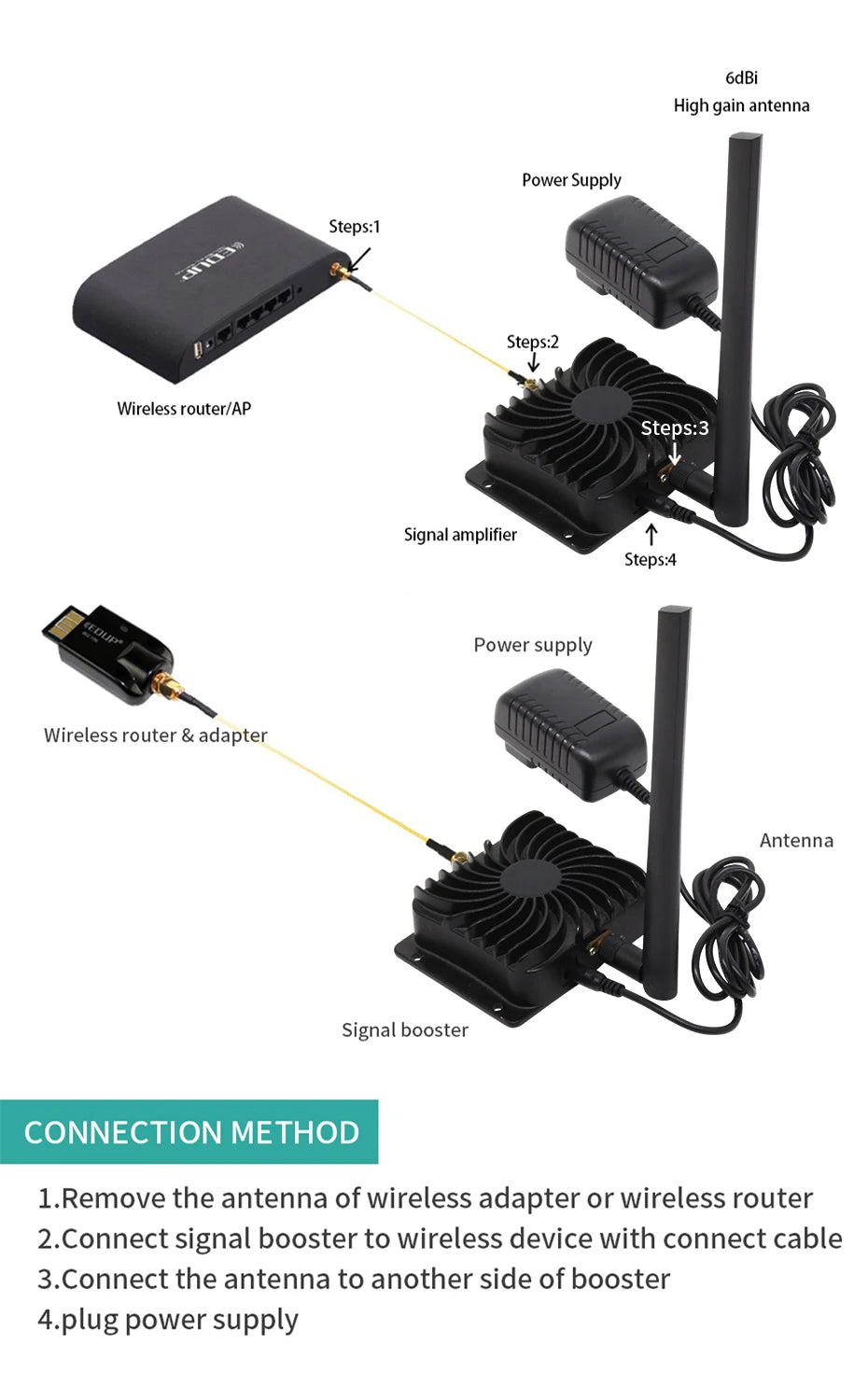 6dBi
High gain antenna

Power Supply

Steps:1

EDUP

Steps:2

Wireless router/AP

Steps:3

Signal amplifier

Steps:4

EDUP

Power supply

Wireless router & adapter

Antenna

Signal booster

CONNECTION METHOD

1.Remove the antenna of wireless adapter or wireless router
2.Connect signal booster to wireless device with connect cable
3.Connect the antenna to another side of booster
4.plug power supply