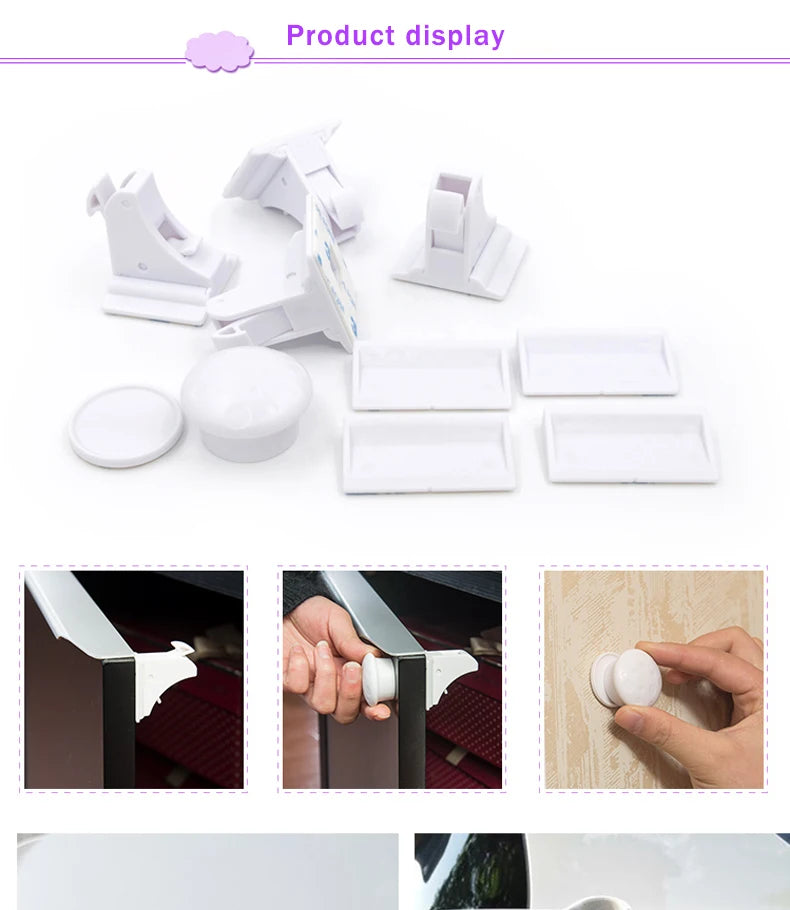 Product display