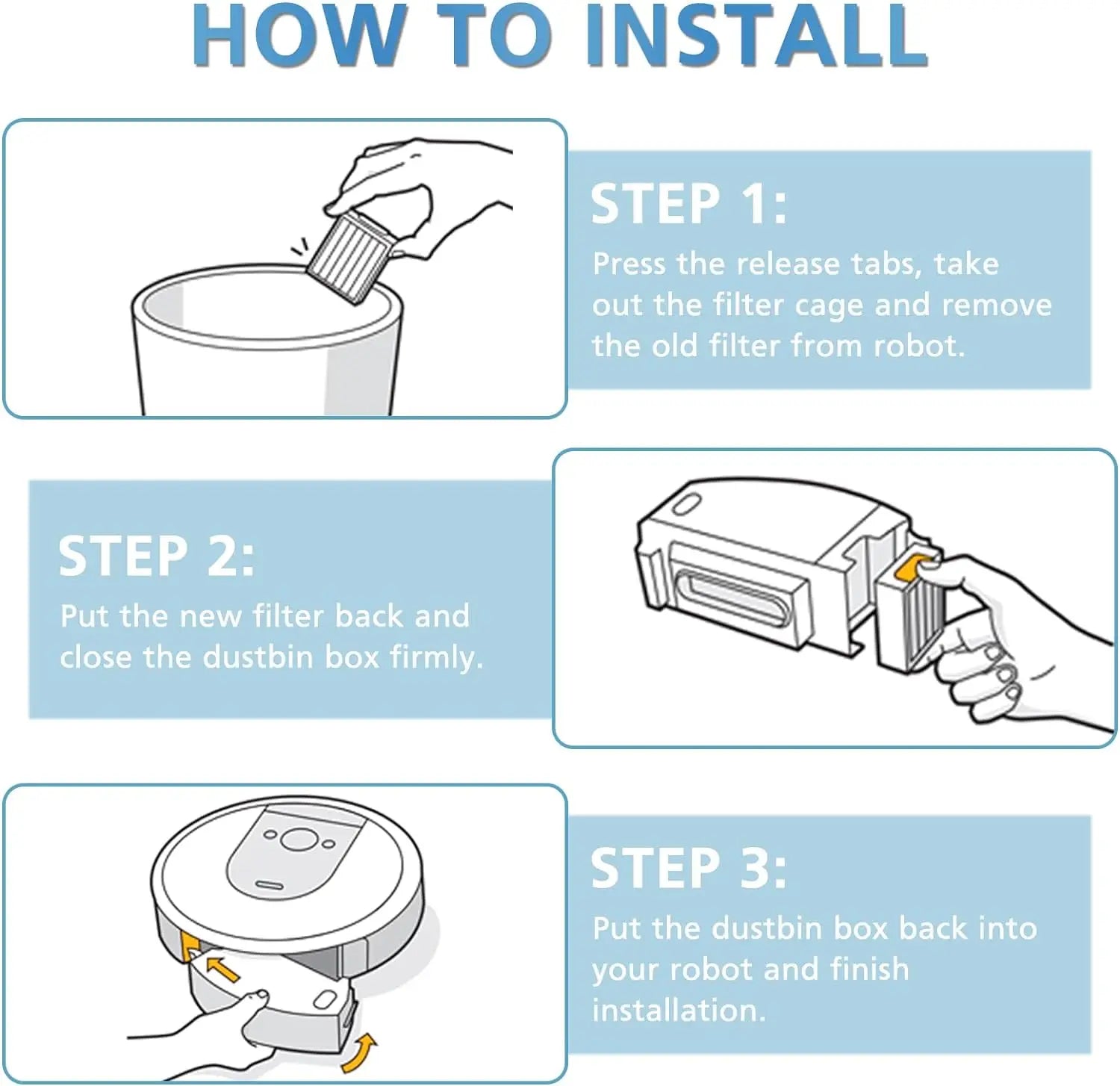 HOW TO INSTALL

STEP 1:
Press the release tabs, take out the filter cage and remove the old filter from robot.

STEP 2:
Put the new filter back and close the dustbin box firmly.

STEP 3:
Put the dustbin box back into your robot and finish installation.