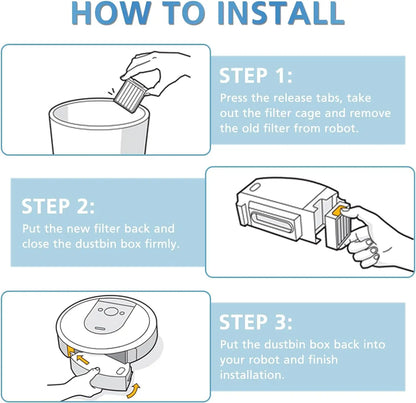 HOW TO INSTALL

STEP 1:
Press the release tabs, take out the filter cage and remove the old filter from robot.

STEP 2:
Put the new filter back and close the dustbin box firmly.

STEP 3:
Put the dustbin box back into your robot and finish installation.