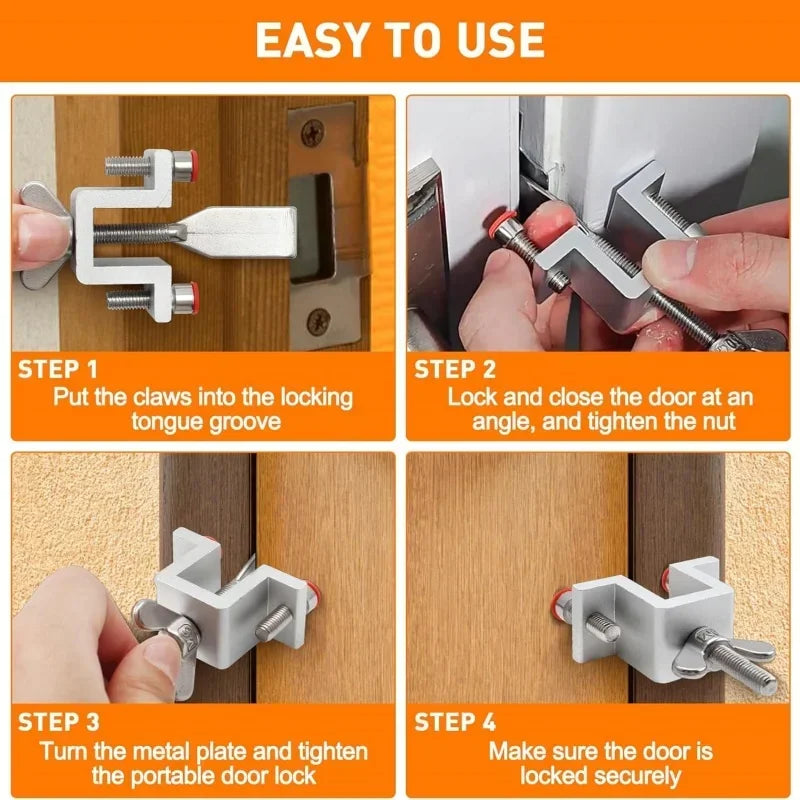 EASY TO USE

STEP 1
Put the claws into the locking tongue groove

STEP 2
Lock and close the door at an angle, and tighten the nut

STEP 3
Turn the metal plate and tighten the portable door lock

STEP 4
Make sure the door is locked securely