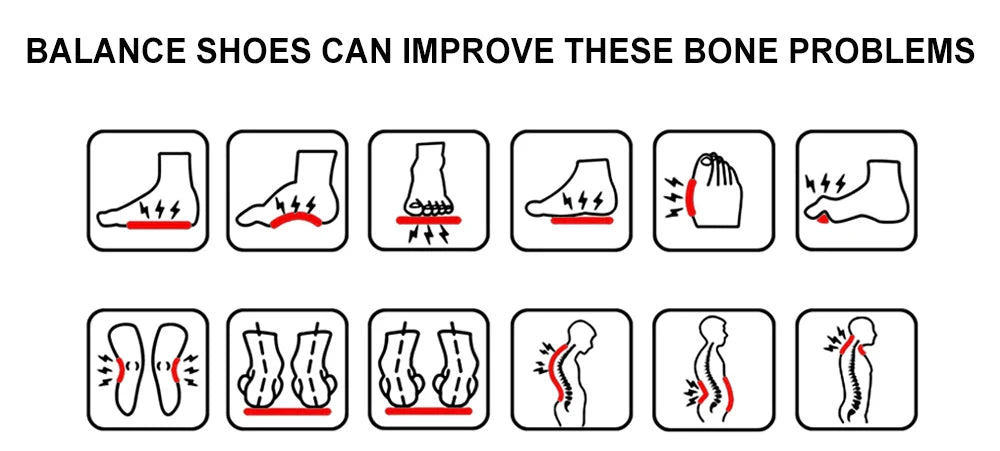 BALANCE SHOES CAN IMPROVE THESE BONE PROBLEMS