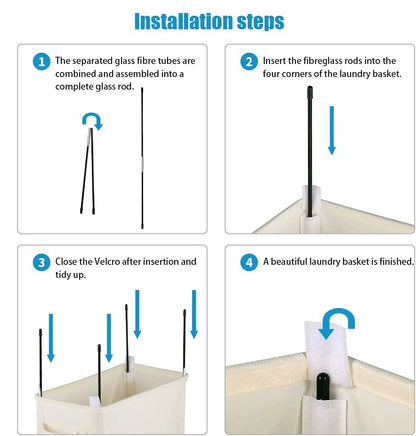 Installation steps

1 The separated glass fibre tubes are combined and assembled into a complete glass rod.

2 Insert the fibreglass rods into the four corners of the laundry basket.

3 Close the Velcro after insertion and tidy up.

4 A beautiful laundry basket is finished.