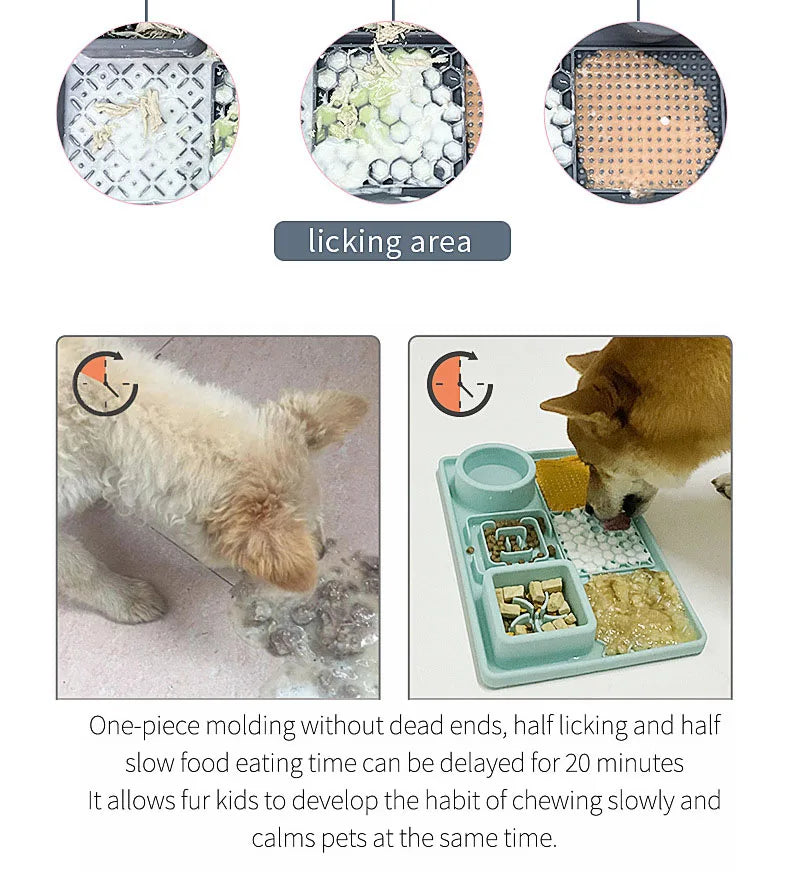 licking area

One-piece molding without dead ends, half licking and half slow food eating time can be delayed for 20 minutes
It allows fur kids to develop the habit of chewing slowly and calms pets at the same time.