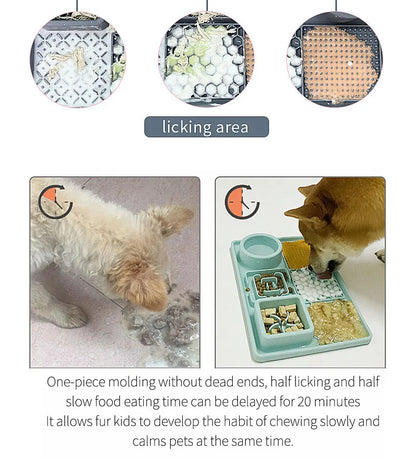 licking area

One-piece molding without dead ends, half licking and half slow food eating time can be delayed for 20 minutes
It allows fur kids to develop the habit of chewing slowly and calms pets at the same time.