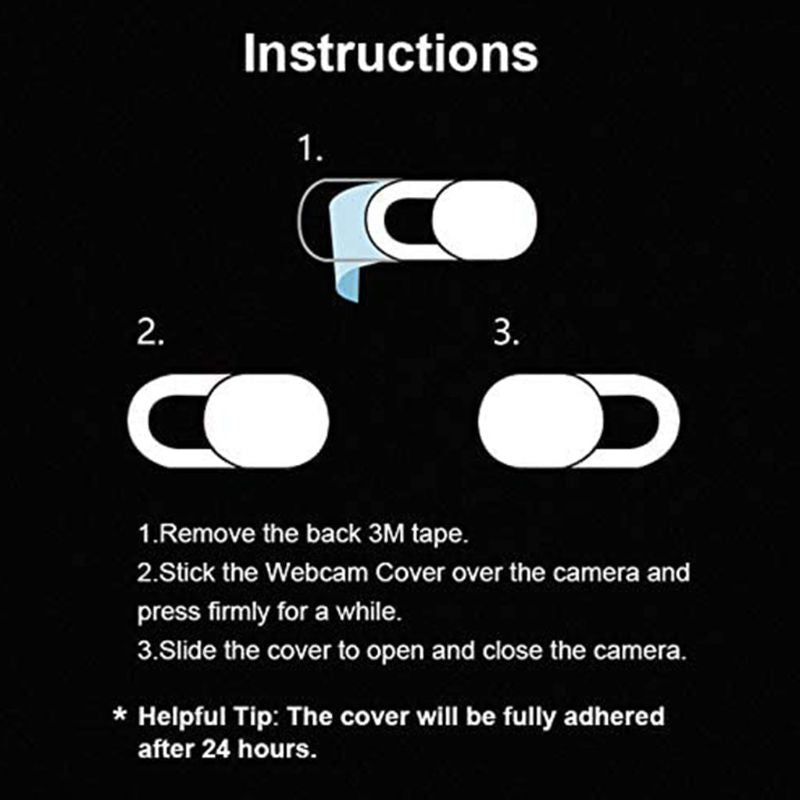 Instructions

1.

2.

3.

1.Remove the back 3M tape.
2.Stick the Webcam Cover over the camera and press firmly for a while.
3.Slide the cover to open and close the camera.

* Helpful Tip: The cover will be fully adhered after 24 hours.