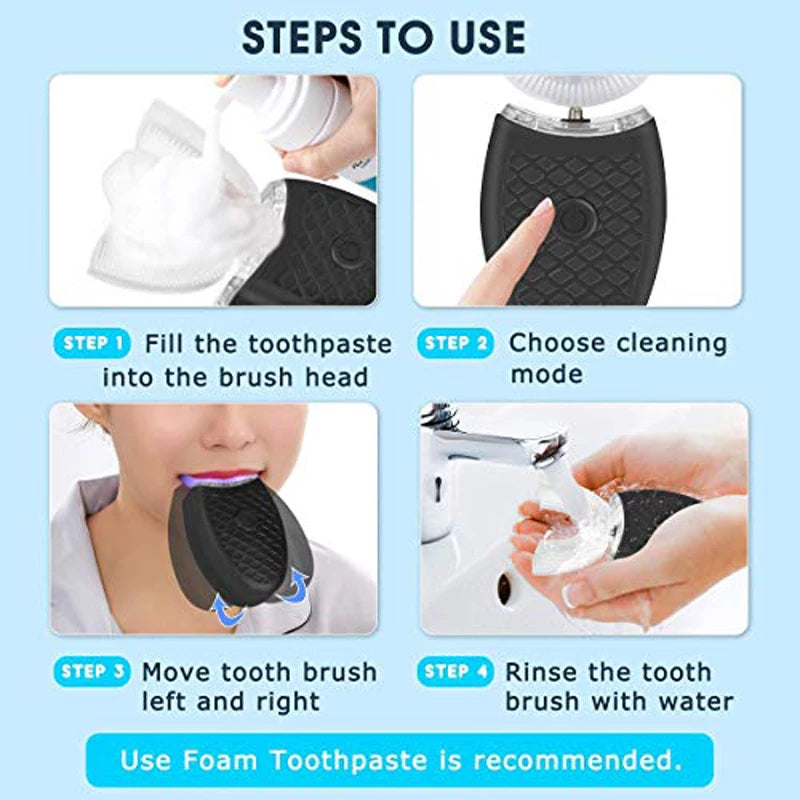 STEPS TO USE

STEP 1 Fill the toothpaste into the brush head

STEP 2 Choose cleaning mode

STEP 3 Move tooth brush left and right

STEP 4 Rinse the tooth brush with water

Use Foam Toothpaste is recommended.