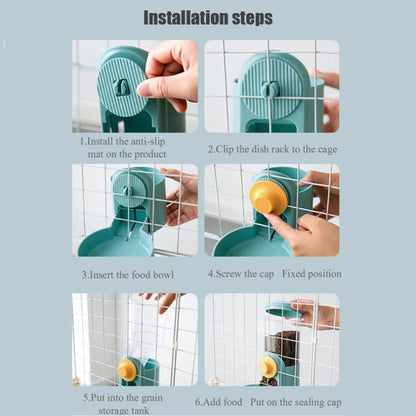 Installation steps

1.Install the anti-slip mat on the product

2.Clip the dish rack to the cage

3.Insert the food bowl

4.Screw the cap Fixed position

5.Put into the grain storage tank

6.Add food Put on the sealing cap