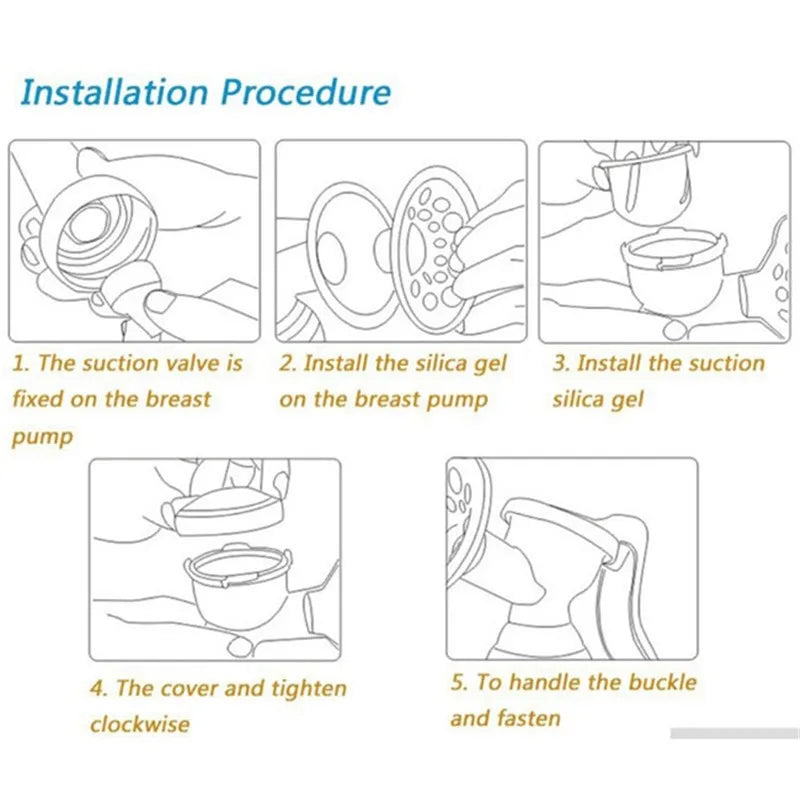 Installation Procedure

1. The suction valve is fixed on the breast pump

2. Install the silica gel on the breast pump

3. Install the suction silica gel

4. The cover and tighten clockwise

5. To handle the buckle and fasten