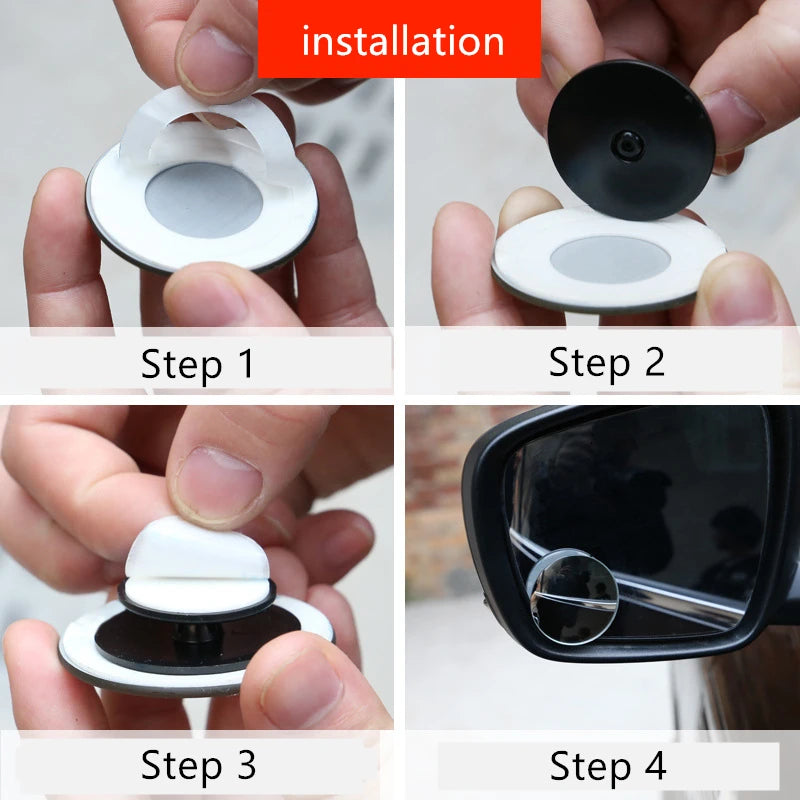 installation

Step 1

Step 2

Step 3

Step 4