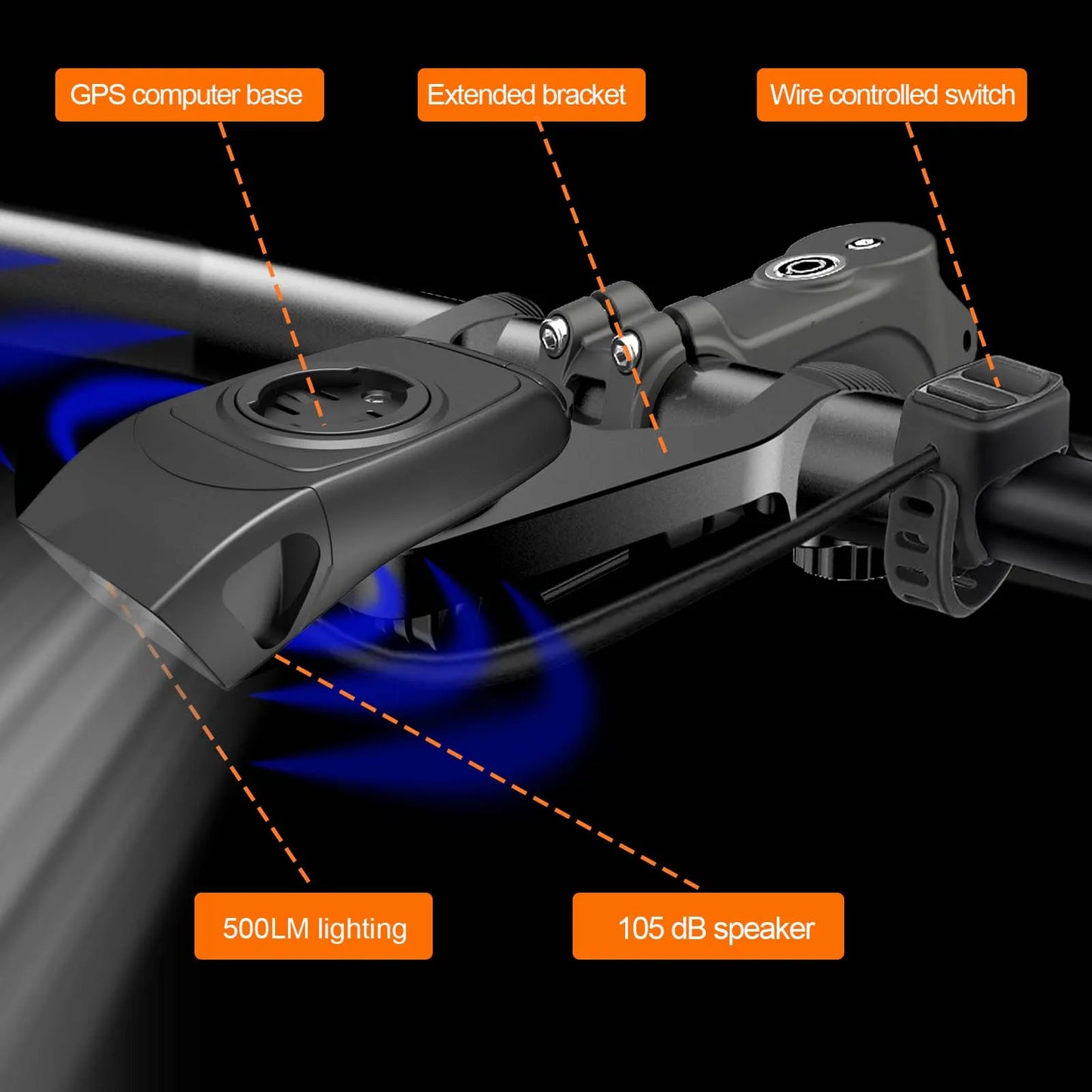 GPS computer base

Extended bracket

Wire controlled switch

500LM lighting

105 dB speaker