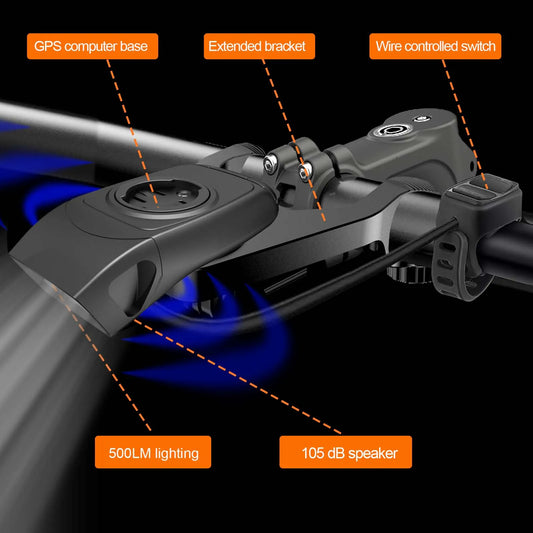 GPS computer base

Extended bracket

Wire controlled switch

500LM lighting

105 dB speaker