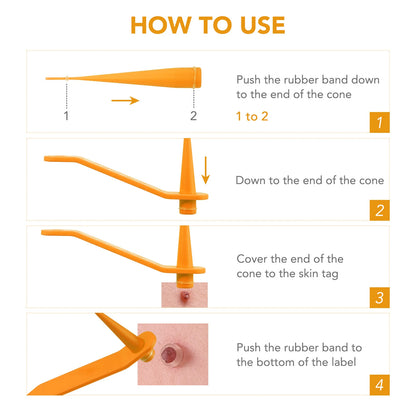 HOW TO USE

1 2

Push the rubber band down to the end of the cone

1 to 2

1

Down to the end of the cone

2

Cover the end of the cone to the skin tag

3

Push the rubber band to the bottom of the label

4