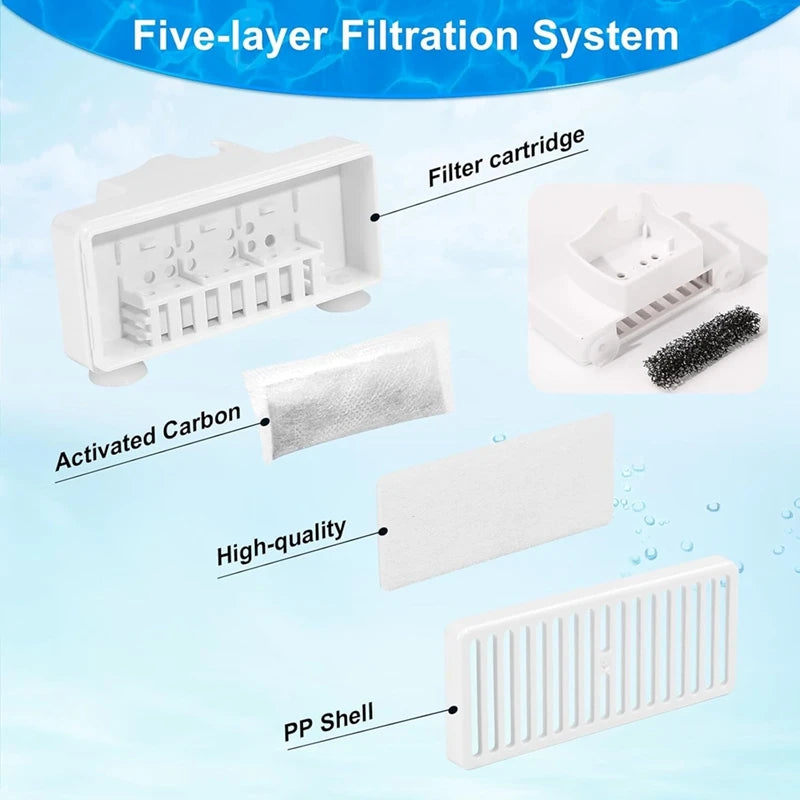 Five-layer Filtration System

Filter cartridge

Activated Carbon

High-quality

PP Shell