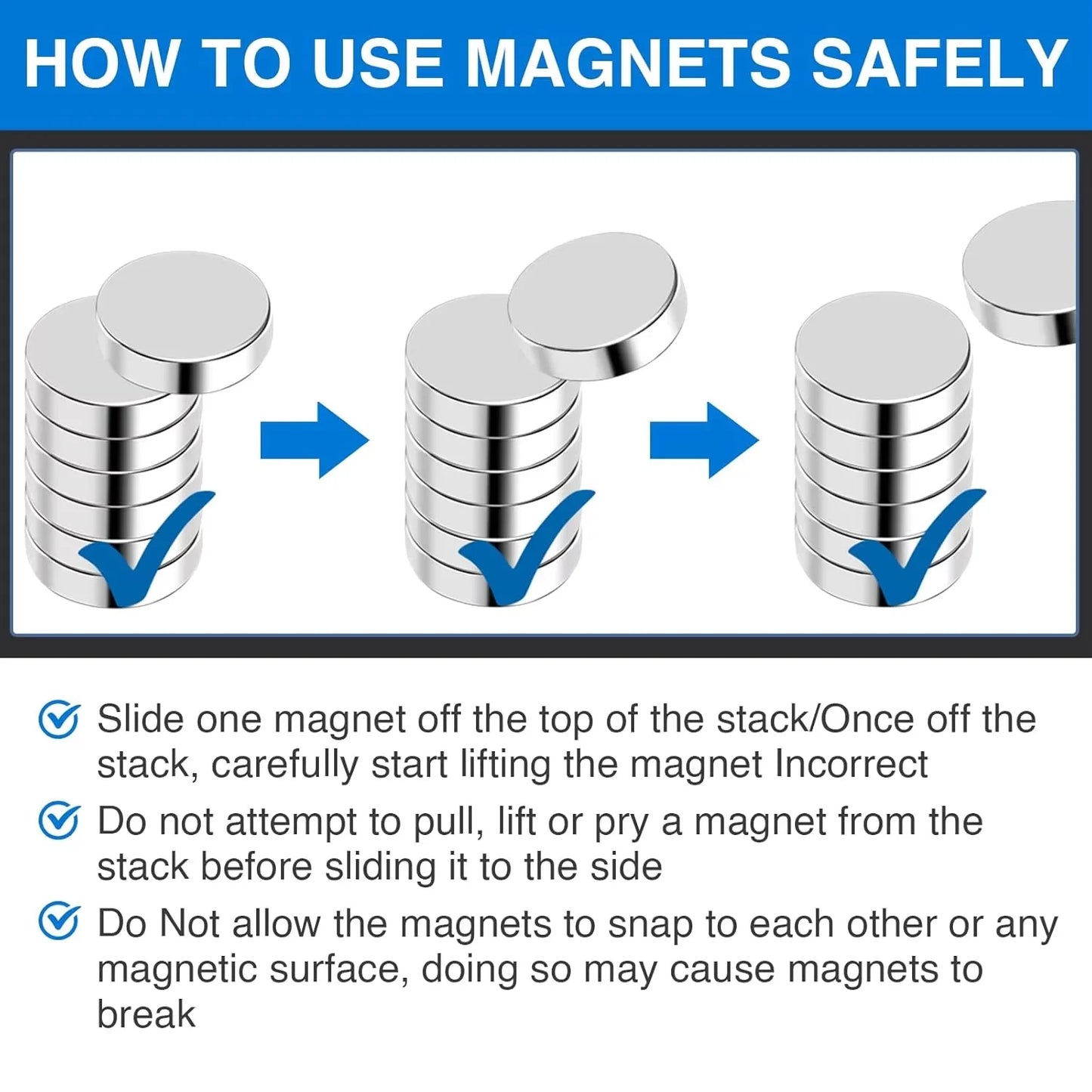 HOW TO USE MAGNETS SAFELY

Slide one magnet off the top of the stack/Once off the stack, carefully start lifting the magnet Incorrect

Do not attempt to pull, lift or pry a magnet from the stack before sliding it to the side

Do Not allow the magnets to snap to each other or any magnetic surface, doing so may cause magnets to break