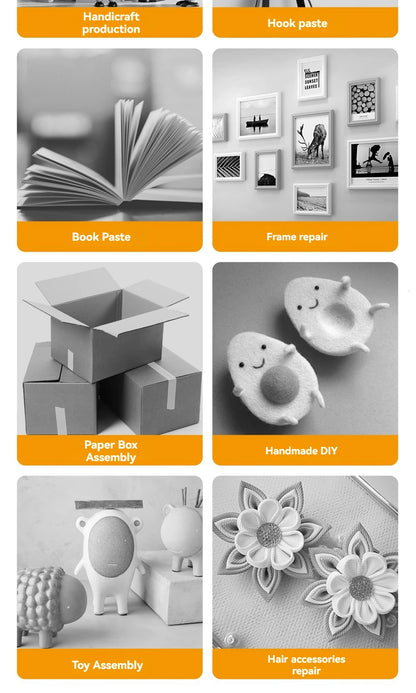 Handicraft production

Hook paste

Book Paste

Frame repair

Paper Box Assembly

Handmade DIY

Toy Assembly

Hair accessories repair