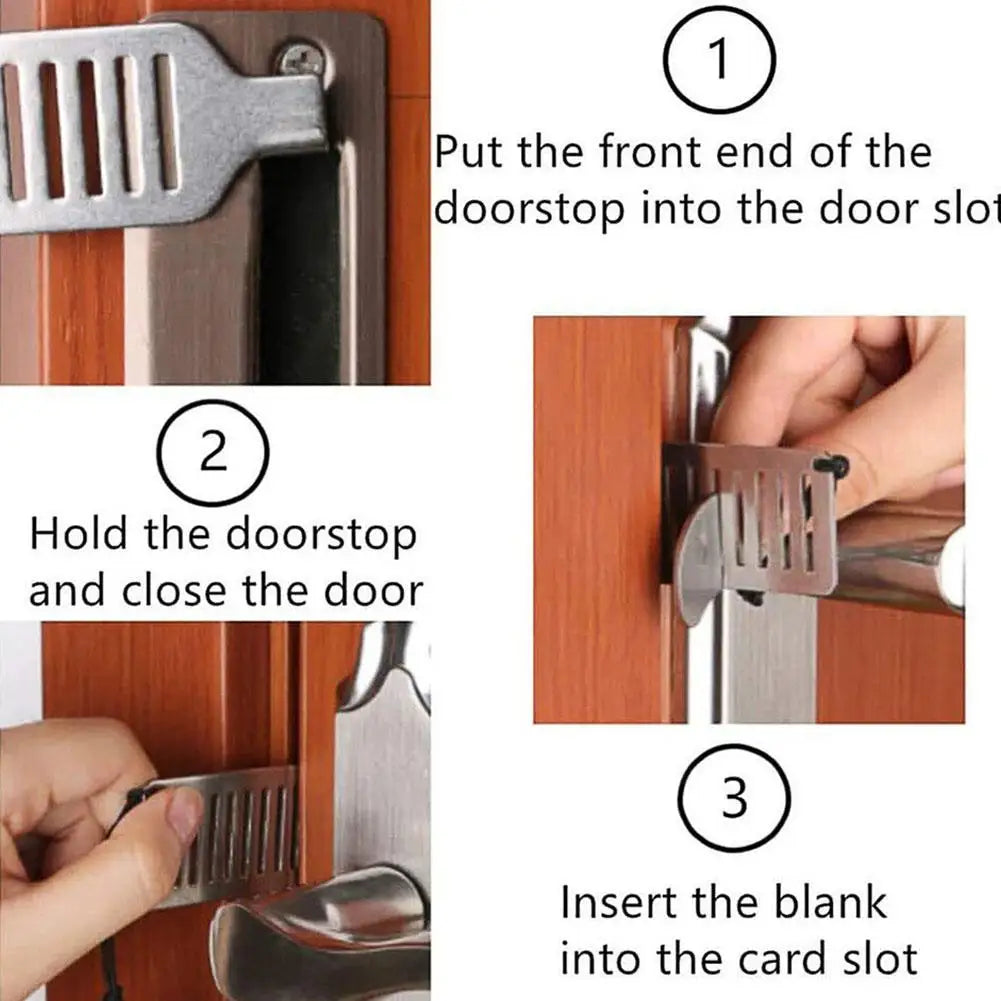 1

Put the front end of the doorstop into the door slot

2

Hold the doorstop and close the door

3

Insert the blank into the card slot