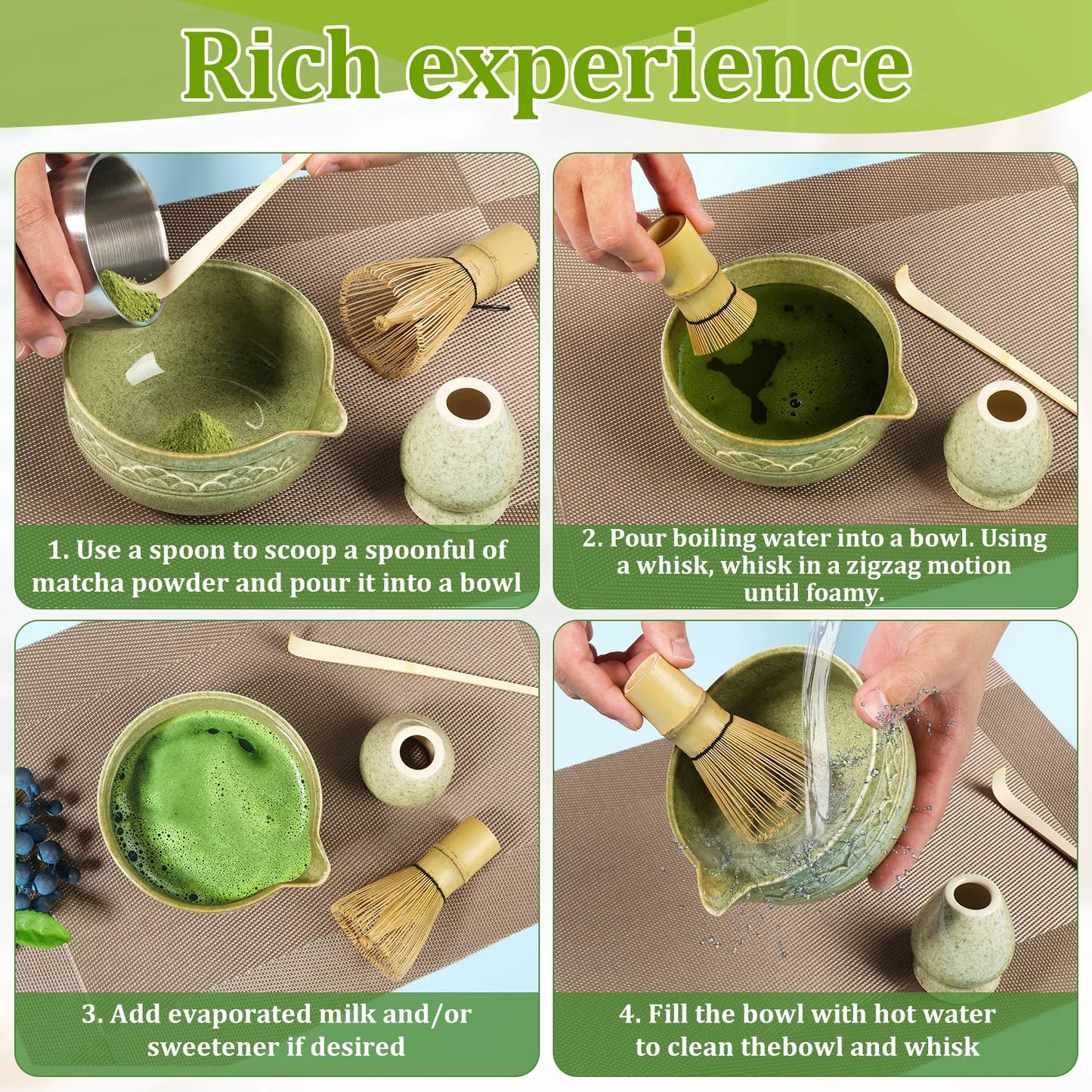 Rich experience

1. Use a spoon to scoop a spoonful of matcha powder and pour it into a bowl

2. Pour boiling water into a bowl. Using a whisk, whisk in a zigzag motion until foamy.

3. Add evaporated milk and/or sweetener if desired

4. Fill the bowl with hot water to clean thebowl and whisk