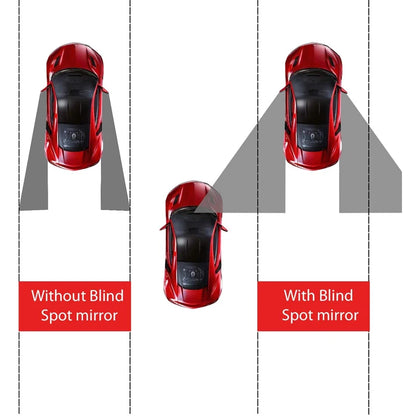 Without Blind Spot mirror

With Blind Spot mirror