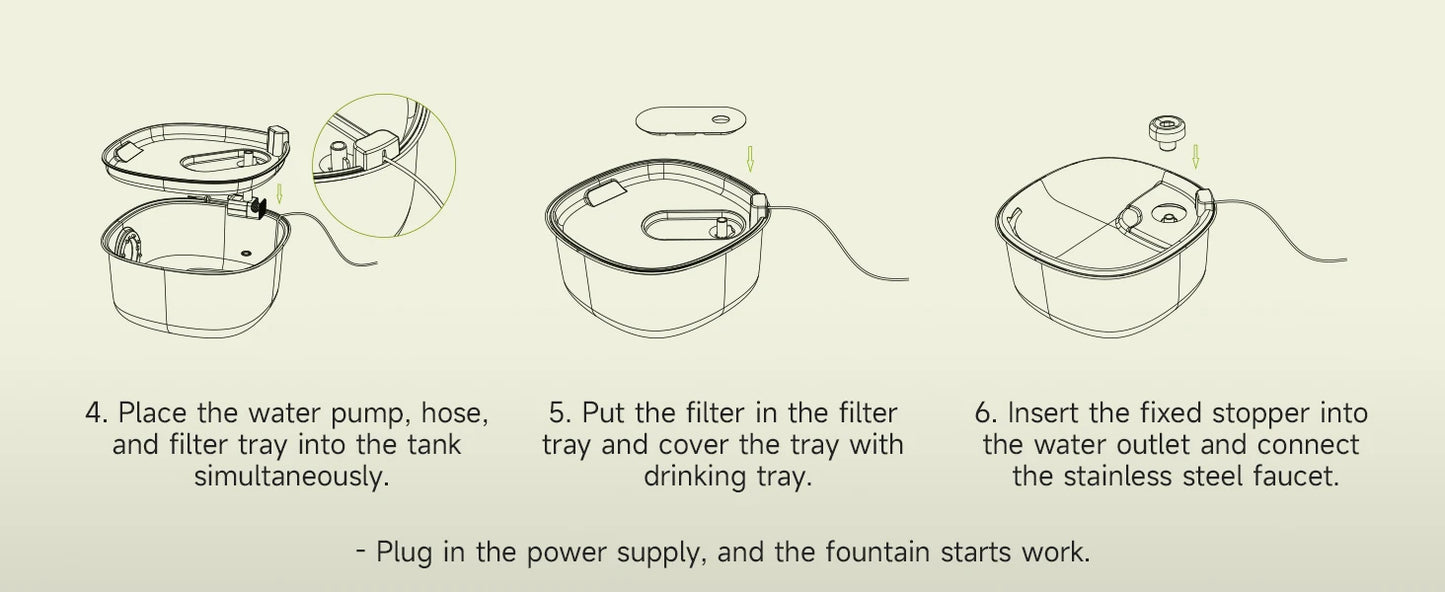 4. Place the water pump, hose, and filter tray into the tank simultaneously.

5. Put the filter in the filter tray and cover the tray with drinking tray.

6. Insert the fixed stopper into the water outlet and connect the stainless steel faucet.

- Plug in the power supply, and the fountain starts work.