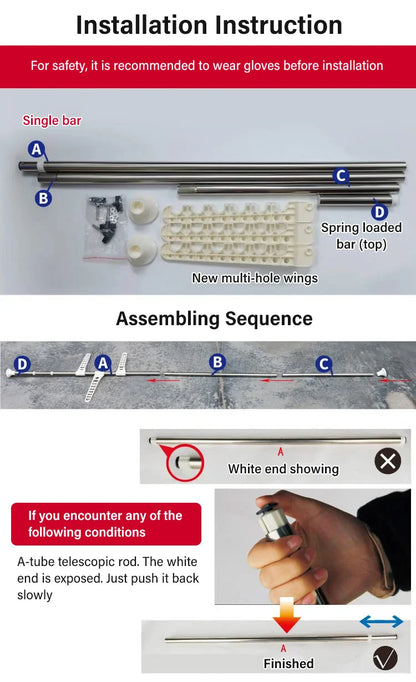 Installation Instruction

For safety, it is recommended to wear gloves before installation

Single bar

A

B

C

D

Spring loaded bar (top)

New multi-hole wings

Assembling Sequence

D

A

B

C

A

White end showing

If you encounter any of the following conditions

A-tube telescopic rod. The white end is exposed. Just push it back slowly

A

Finished