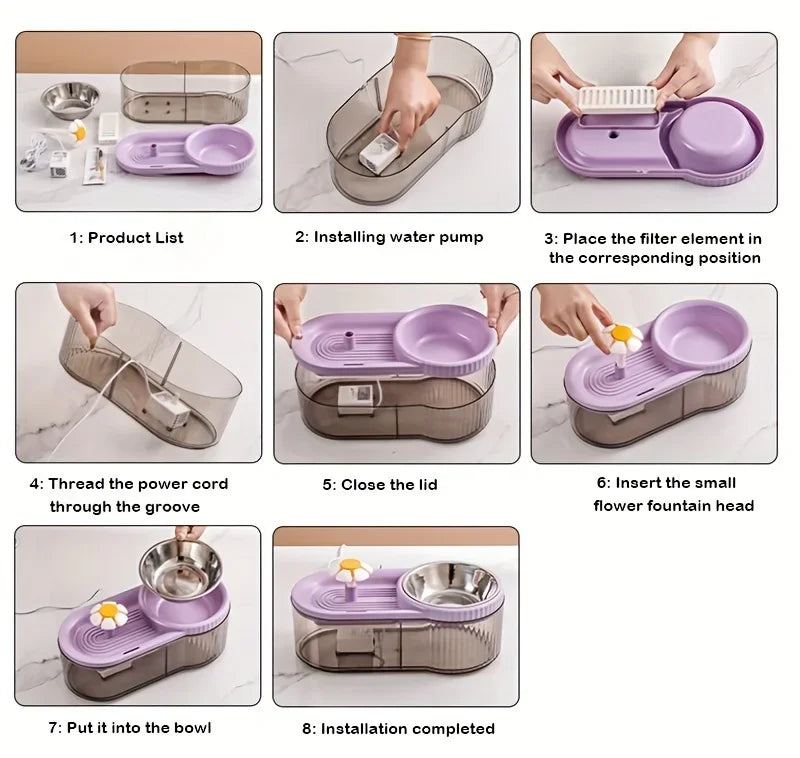 1: Product List

2: Installing water pump

3: Place the filter element in the corresponding position

4: Thread the power cord through the groove

5: Close the lid

6: Insert the small flower fountain head

7: Put it into the bowl

8: Installation completed