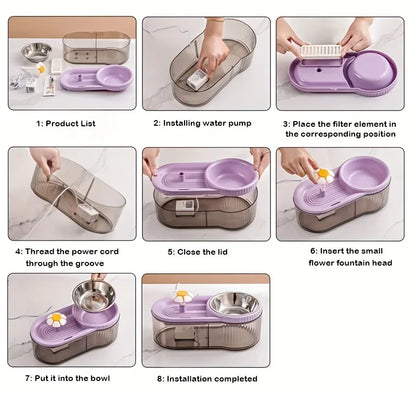 1: Product List

2: Installing water pump

3: Place the filter element in the corresponding position

4: Thread the power cord through the groove

5: Close the lid

6: Insert the small flower fountain head

7: Put it into the bowl

8: Installation completed