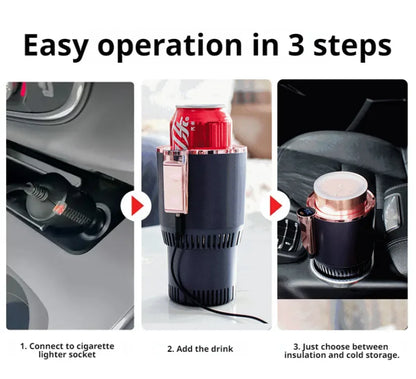 Easy operation in 3 steps

1. Connect to cigarette lighter socket

2. Add the drink

3. Just choose between insulation and cold storage.