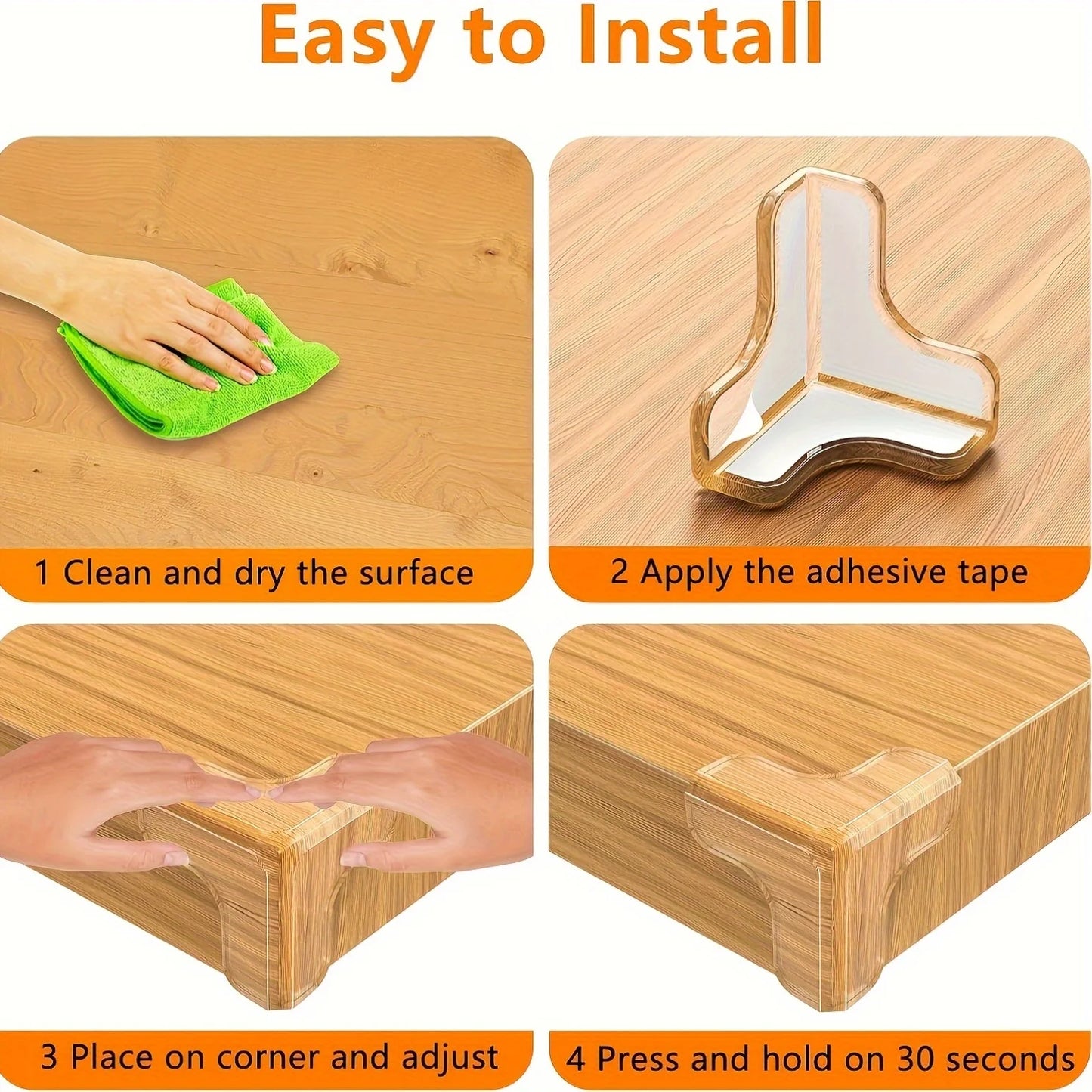 Easy to Install

1 Clean and dry the surface

2 Apply the adhesive tape

3 Place on corner and adjust

4 Press and hold on 30 seconds