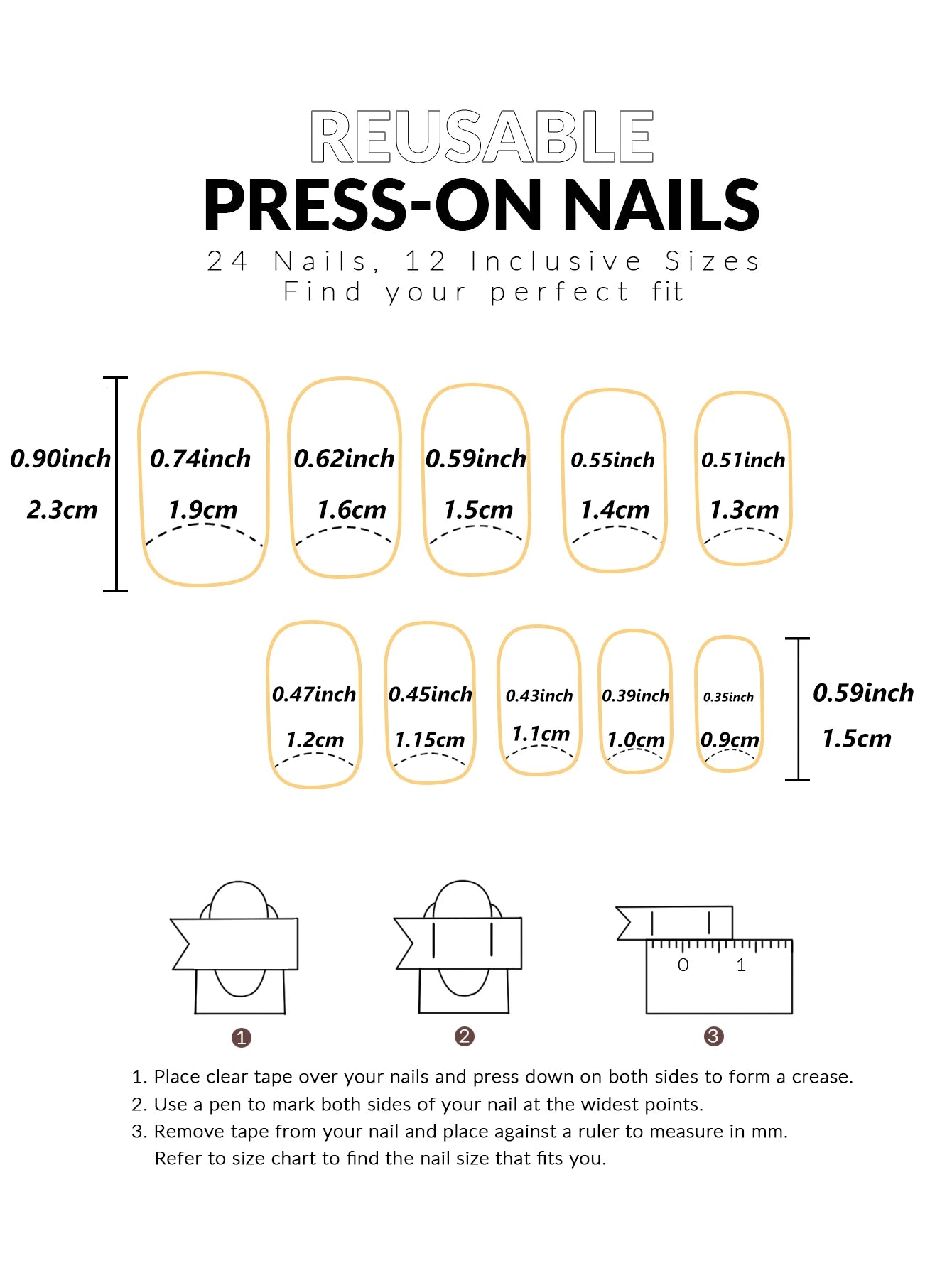 REUSABLE
PRESS-ON NAILS
24 Nails, 12 Inclusive Sizes
Find your perfect fit

0.90inch
2.3cm

0.74inch
1.9cm

0.62inch
1.6cm

0.59inch
1.5cm

0.55inch
1.4cm

0.51inch
1.3cm

0.47inch
1.2cm

0.45inch
1.15cm

0.43inch
1.1cm

0.39inch
1.0cm

0.35inch
0.9cm

0.59inch
1.5cm

0 1

1
2
3

1. Place clear tape over your nails and press down on both sides to form a crease.
2. Use a pen to mark both sides of your nail at the widest points.
3. Remove tape from your nail and place against a ruler to measure in mm. Refer to size chart to find the nail size that fits you.