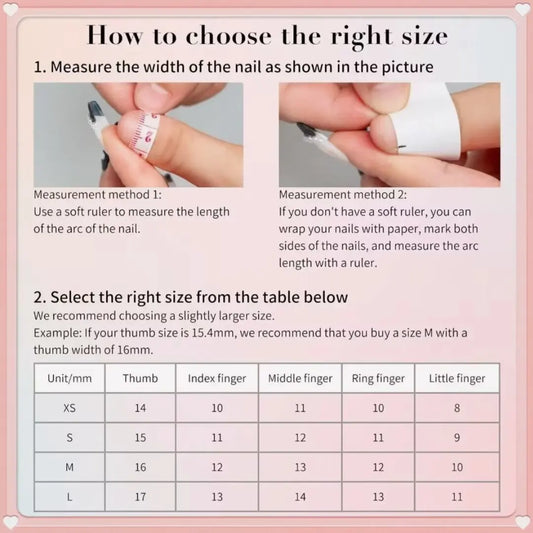 How to choose the right size

1. Measure the width of the nail as shown in the picture

Measurement method 1:
Use a soft ruler to measure the length of the arc of the nail.

Measurement method 2:
If you don't have a soft ruler, you can wrap your nails with paper, mark both sides of the nails, and measure the arc length with a ruler.

2. Select the right size from the table below
We recommend choosing a slightly larger size.
Example: If your thumb size is 15.4mm, we recommend that you buy a size M with a thumb width of 16mm.

| Unit/mm | Thumb | Index finger | Middle finger | Ring finger | Little finger |
|---|---|---|---|---|---|
| XS | 14 | 10 | 11 | 10 | 8 |
| S | 15 | 11 | 12 | 11 | 9 |
| M | 16 | 12 | 13 | 12 | 10 |
| L | 17 | 13 | 14 | 13 | 11 |