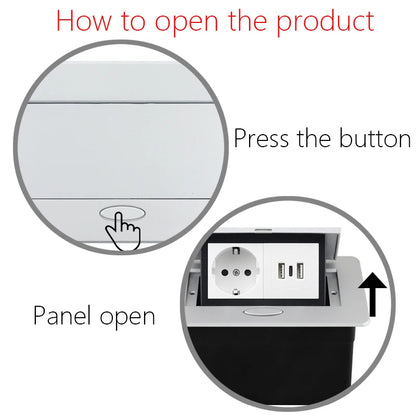 How to open the product

Press the button

Panel open