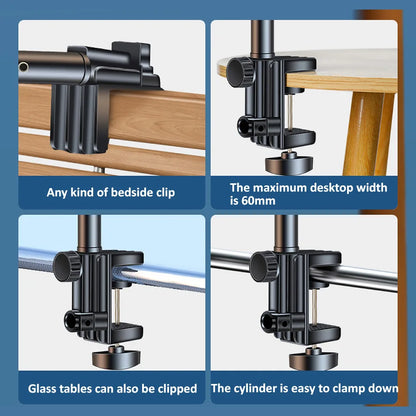 Any kind of bedside clip

The maximum desktop width is 60mm

Glass tables can also be clipped

The cylinder is easy to clamp down