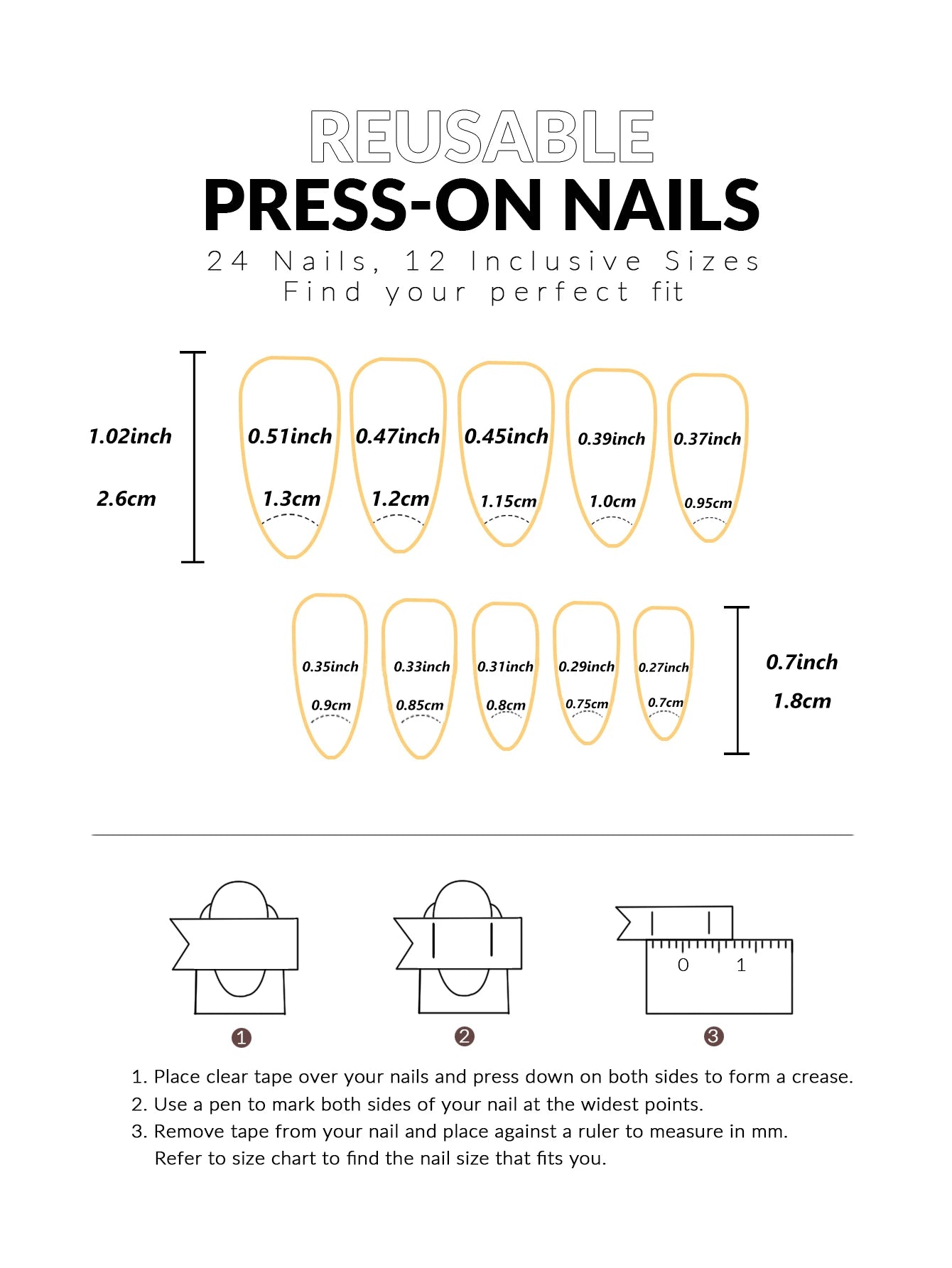 REUSABLE
PRESS-ON NAILS
24 Nails, 12 Inclusive Sizes
Find your perfect fit

1.02inch
2.6cm

0.51inch
1.3cm

0.47inch
1.2cm

0.45inch
1.15cm

0.39inch
1.0cm

0.37inch
0.95cm

0.35inch
0.9cm

0.33inch
0.85cm

0.31inch
0.8cm

0.29inch
0.75cm

0.27inch
0.7cm

0.7inch
1.8cm

0 1

1
2
3

1. Place clear tape over your nails and press down on both sides to form a crease.
2. Use a pen to mark both sides of your nail at the widest points.
3. Remove tape from your nail and place against a ruler to measure in mm. Refer to size chart to find the nail size that fits you.