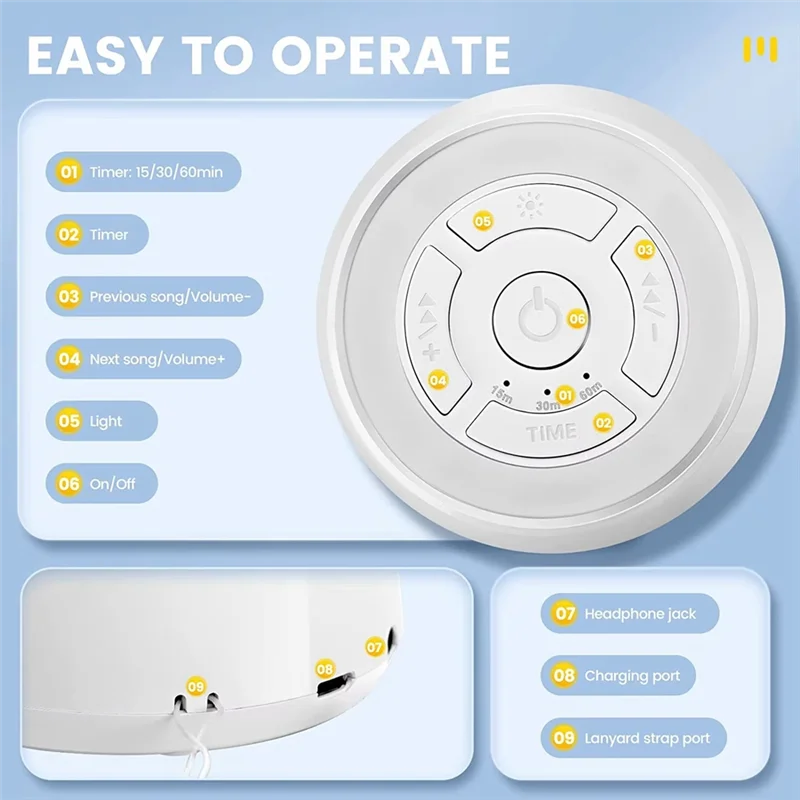 EASY TO OPERATE

01 Timer: 15/30/60min

02 Timer

03 Previous song/Volume-

04 Next song/Volume+

05 Light

06 On/Off

05

03

06

04

15m 30m 01 60m

TIME 02

09

08

07

07 Headphone jack

08 Charging port

09 Lanyard strap port