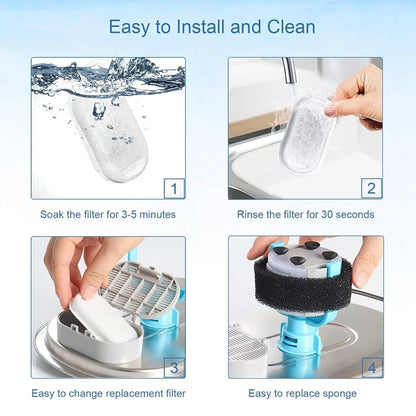 Easy to Install and Clean

1

Soak the filter for 3-5 minutes

2

Rinse the filter for 30 seconds

3

Easy to change replacement filter

4

Easy to replace sponge