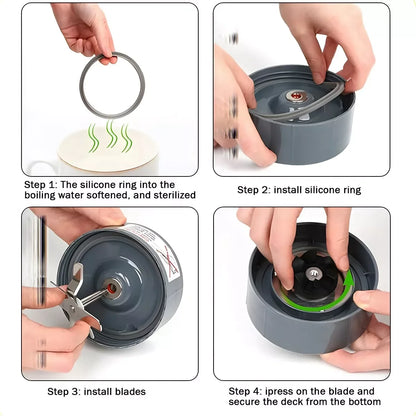 Step 1: The silicone ring into the boiling water softened, and sterilized

Step 2: install silicone ring

Step 3: install blades

Step 4: ipress on the blade and secure the deck from the bottom