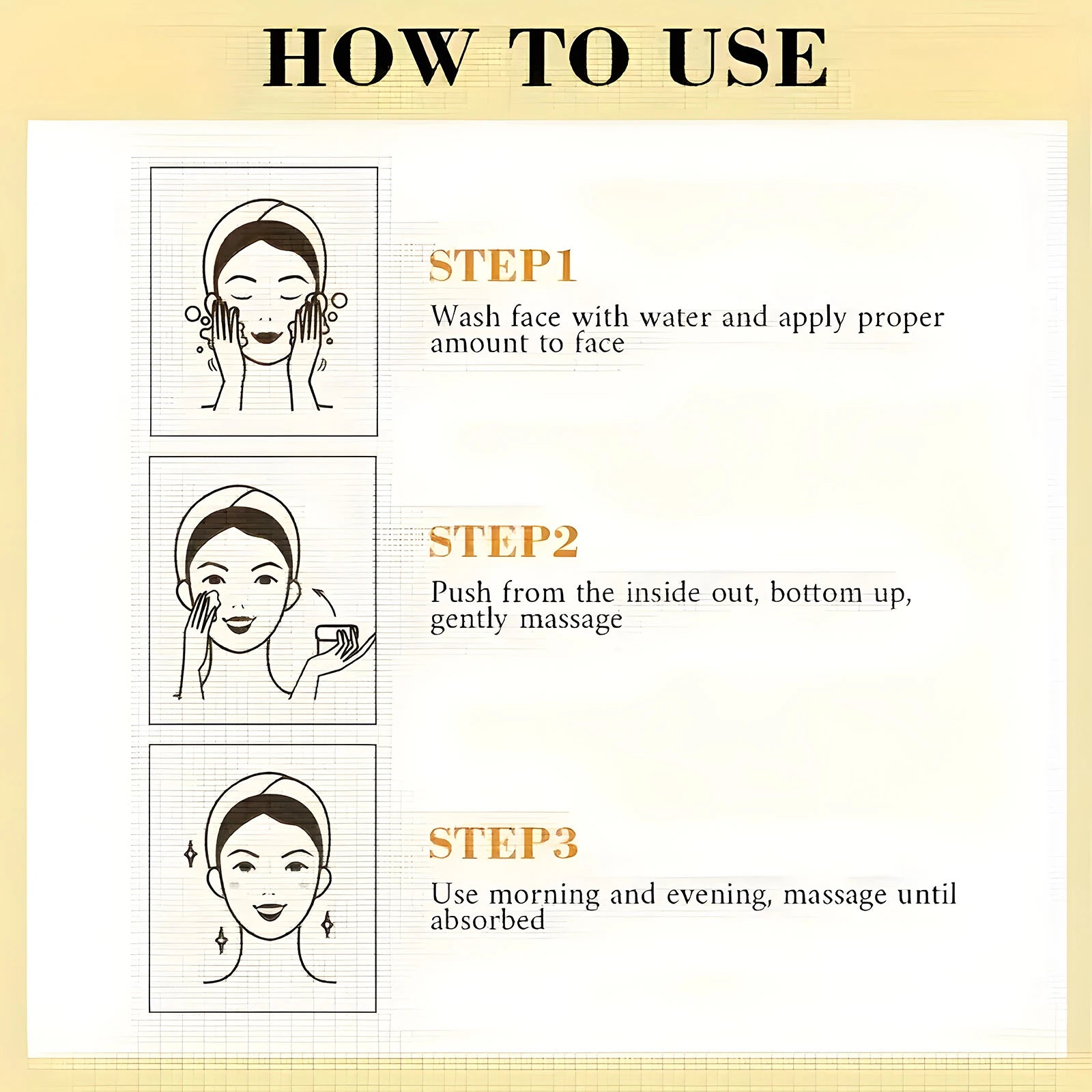 HOW TO USE

STEP1

Wash face with water and apply proper amount to face

STEP2

Push from the inside out, bottom up, gently massage

STEP3

Use morning and evening, massage until absorbed