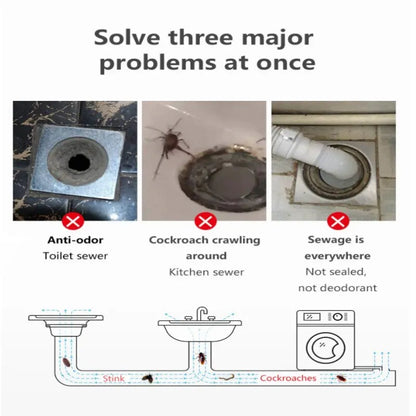 Solve three major problems at once

Anti-odor
Toilet sewer

Cockroach crawling around
Kitchen sewer

Sewage is everywhere
Not sealed, not deodorant

Stink

Cockroaches