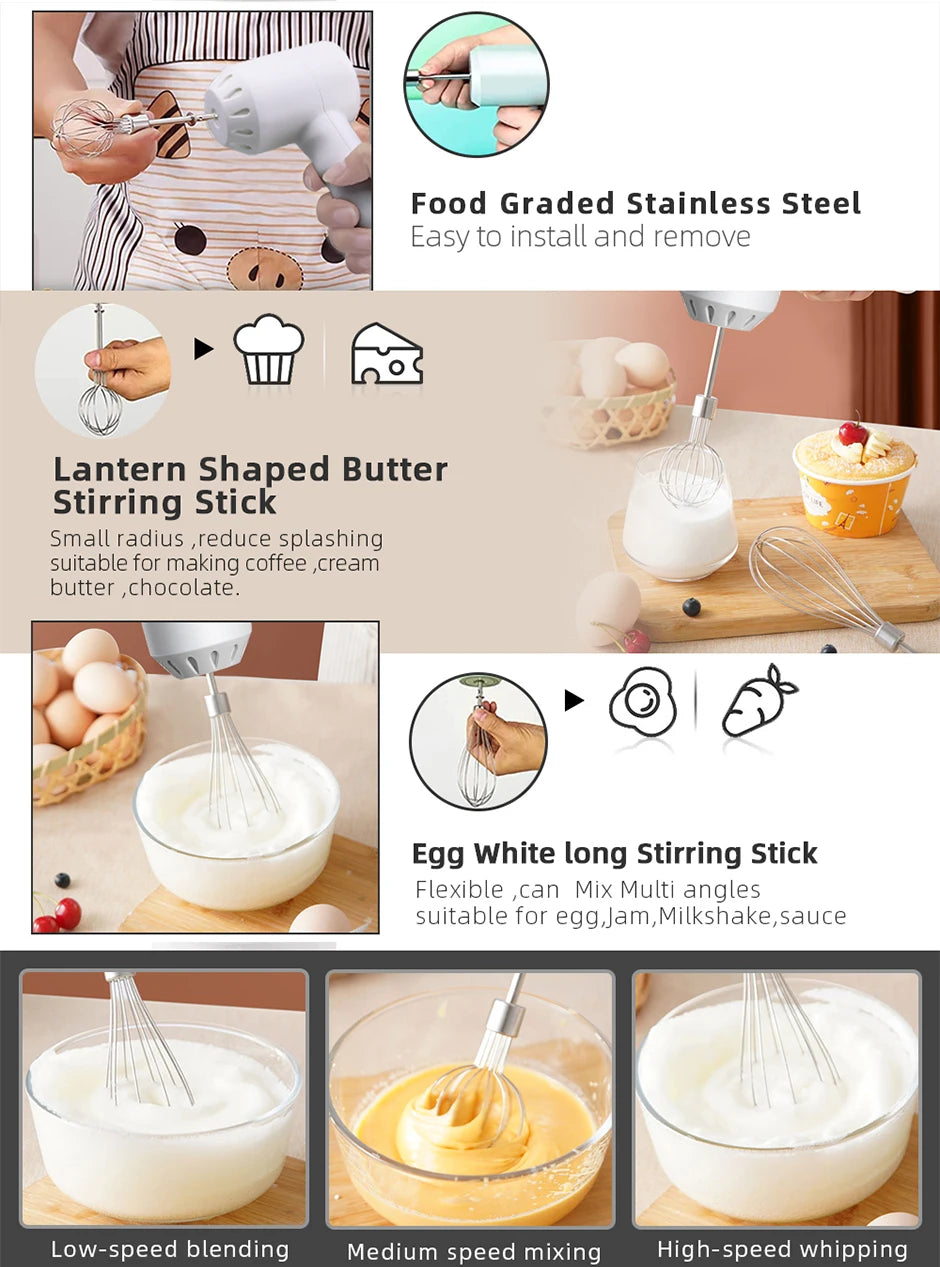 Food Graded Stainless Steel
Easy to install and remove

Lantern Shaped Butter Stirring Stick
Small radius ,reduce splashing suitable for making coffee ,cream butter ,chocolate.

Egg White long Stirring Stick
Flexible ,can Mix Multi angles suitable for egg,Jam,Milkshake,sauce

Low-speed blending

Medium speed mixing

High-speed whipping