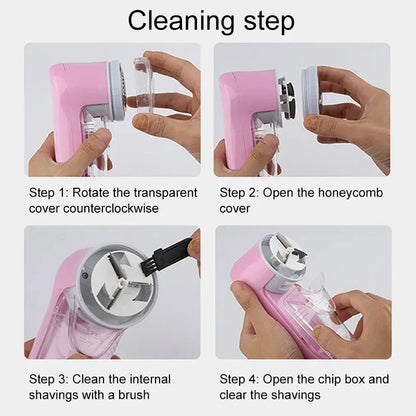 Cleaning step

Step 1: Rotate the transparent cover counterclockwise

Step 2: Open the honeycomb cover

Step 3: Clean the internal shavings with a brush

Step 4: Open the chip box and clear the shavings