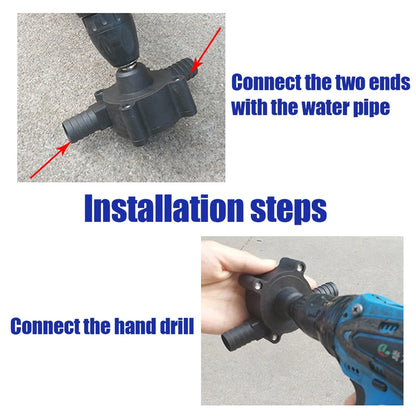 Connect the two ends with the water pipe

Installation steps

Connect the hand drill